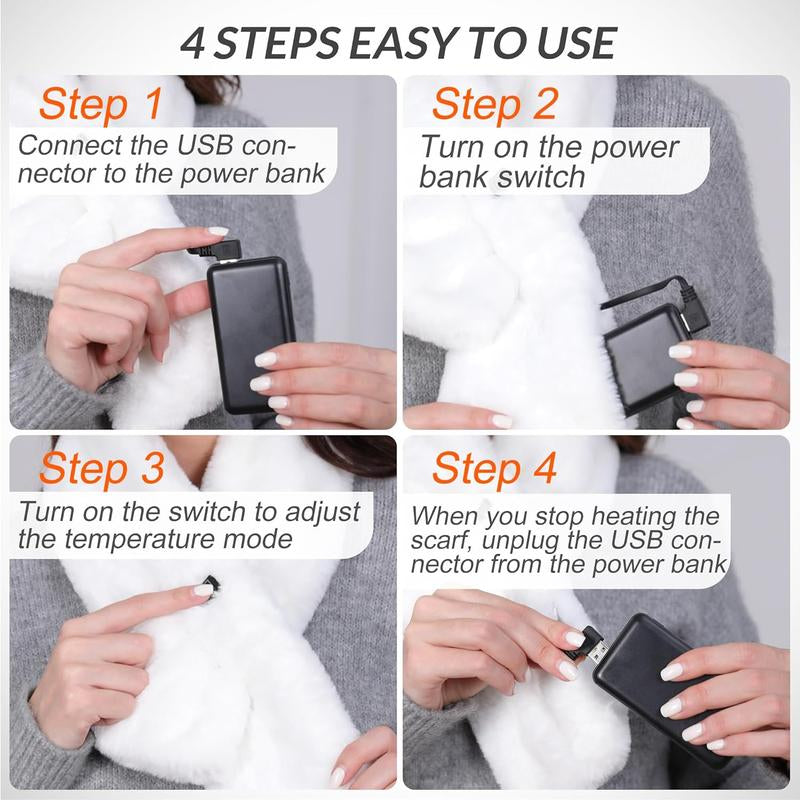 4 STEPS EASY TO USE

Step 1
Connect the USB connector to the power bank

Step 2
Turn on the power bank switch

Step 3
Turn on the switch to adjust the temperature mode

Step 4
When you stop heating the scarf, unplug the USB connector from the power bank